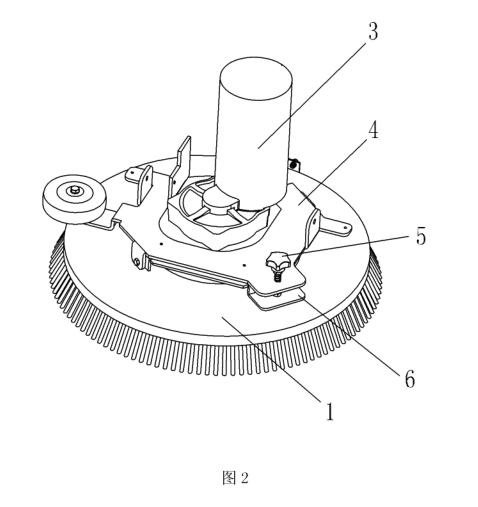 3

4

5

6

1

图 2